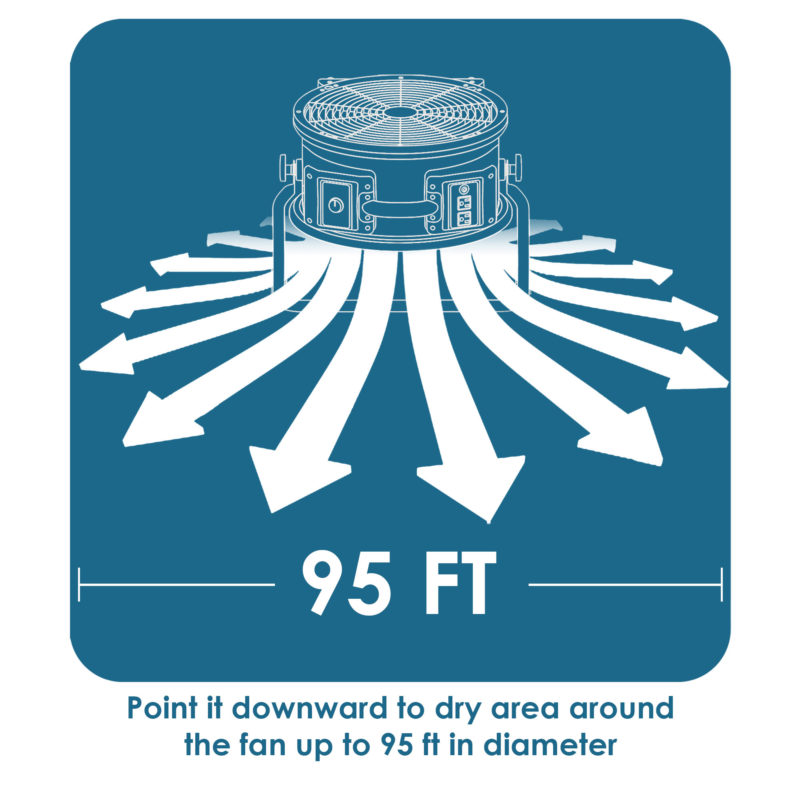 95 FT

Point it downward to dry area around the fan up to 95 ft in diameter